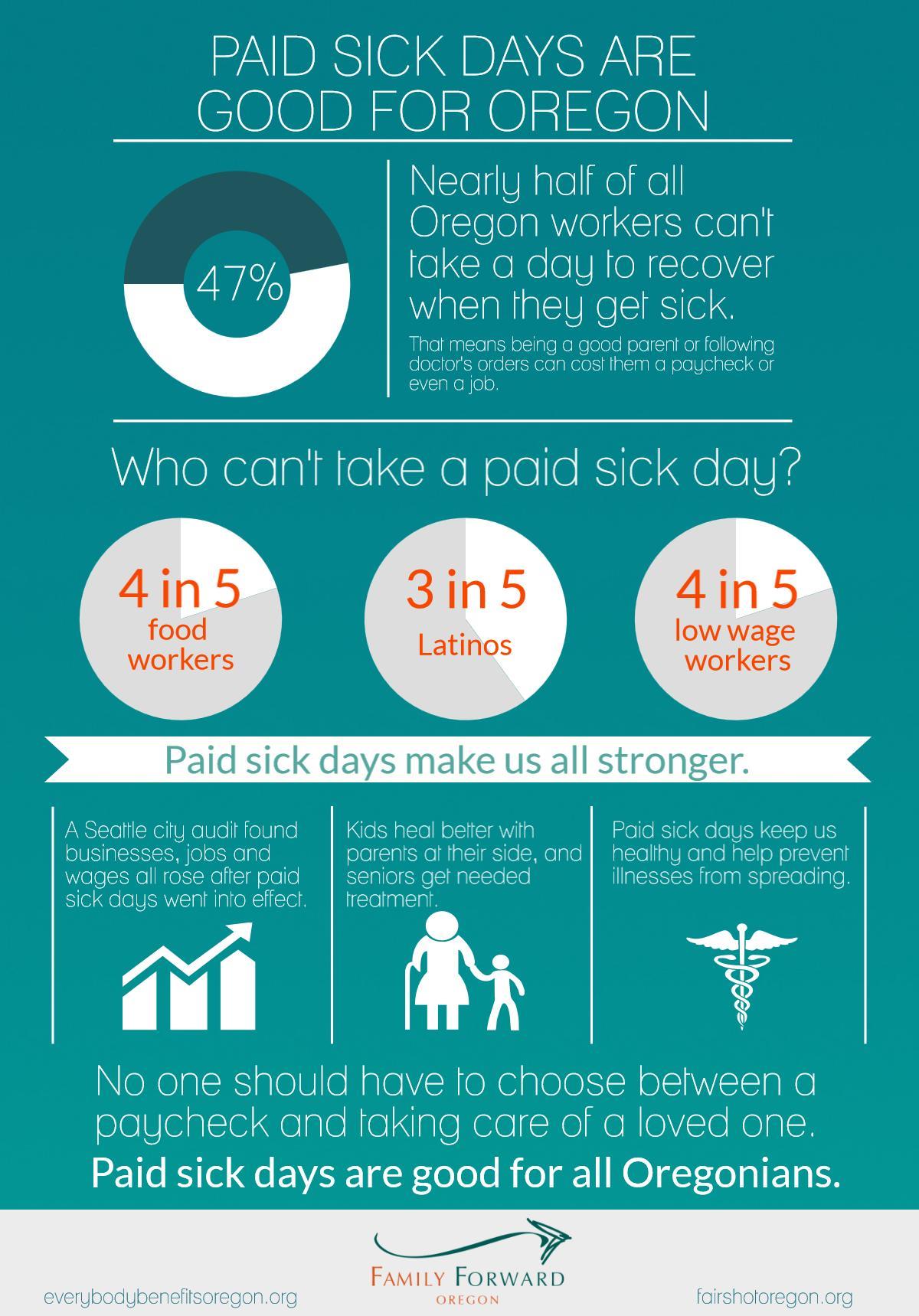 PAID SICK DAYS ARE GOOD FOR OREGON

47%

Nearly half of all Oregon workers can't take a day to recover when they get sick.

That means being a good parent or following doctor's orders can cost them a paycheck or even a job.

Who can't take a paid sick day?

4 in 5 food workers

3 in 5 Latinos

4 in 5 low wage workers

Paid sick days make us all stronger.

A Seattle city audit found businesses, jobs and wages all rose after paid sick days went into effect.

Kids heal better with parents at their side, and seniors get needed treatment.

Paid sick days keep us healthy and help prevent illnesses from spreading.

No one should have to choose between a paycheck and taking care of a loved one.

Paid sick days are good for all Oregonians.

everybodybenefitsoregon.org

FAMILY FORWARD OREGON

fairshotoregon.org