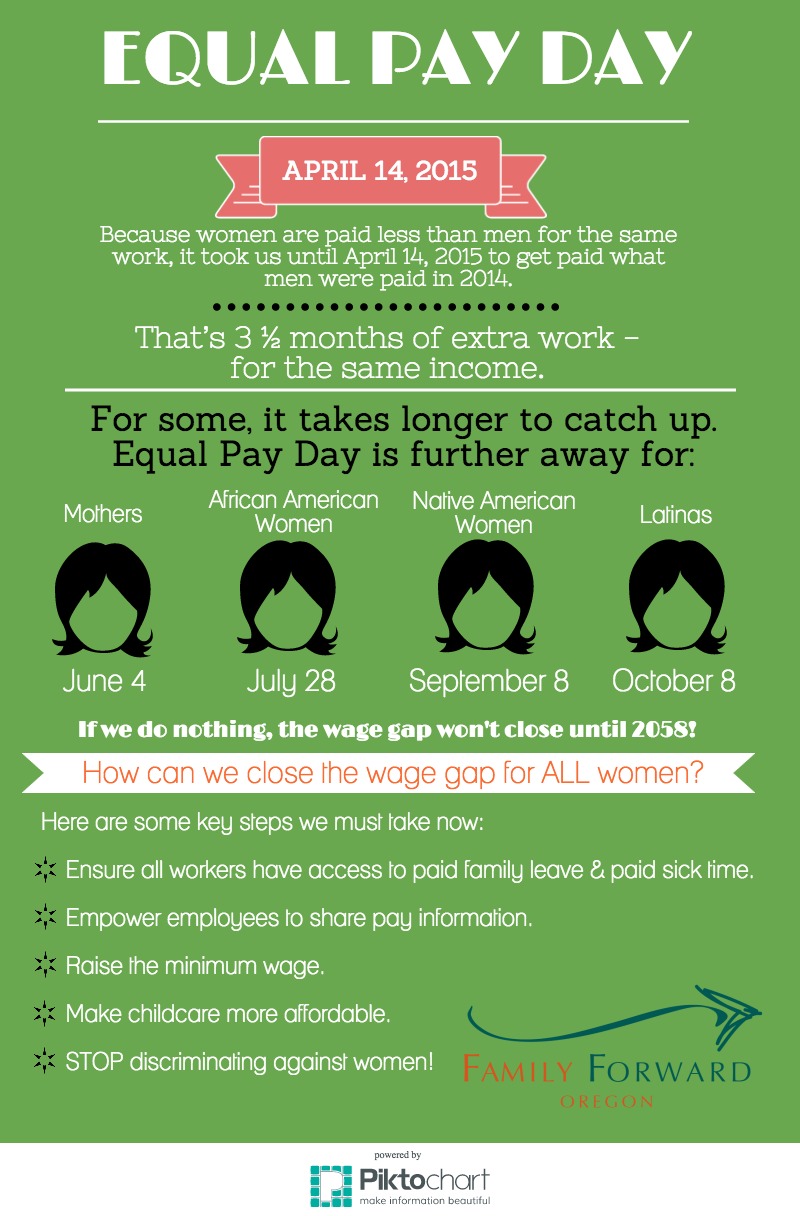 EQUAL PAY DAY

APRIL 14, 2015

Because women are paid less than men for the same work, it took us until April 14, 2015 to get paid what men were paid in 2014.

That's 3 ½ months of extra work – for the same income.

For some, it takes longer to catch up. Equal Pay Day is further away for:

Mothers

June 4

African American Women

July 28

Native American Women

September 8

Latinas

October 8

If we do nothing, the wage gap won't close until 2058!

How can we close the wage gap for ALL women?

Here are some key steps we must take now:

Ensure all workers have access to paid family leave & paid sick time.

Empower employees to share pay information.

Raise the minimum wage.

Make childcare more affordable.

STOP discriminating against women!

FAMILY FORWARD OREGON

powered by
Piktochart
make information beautiful